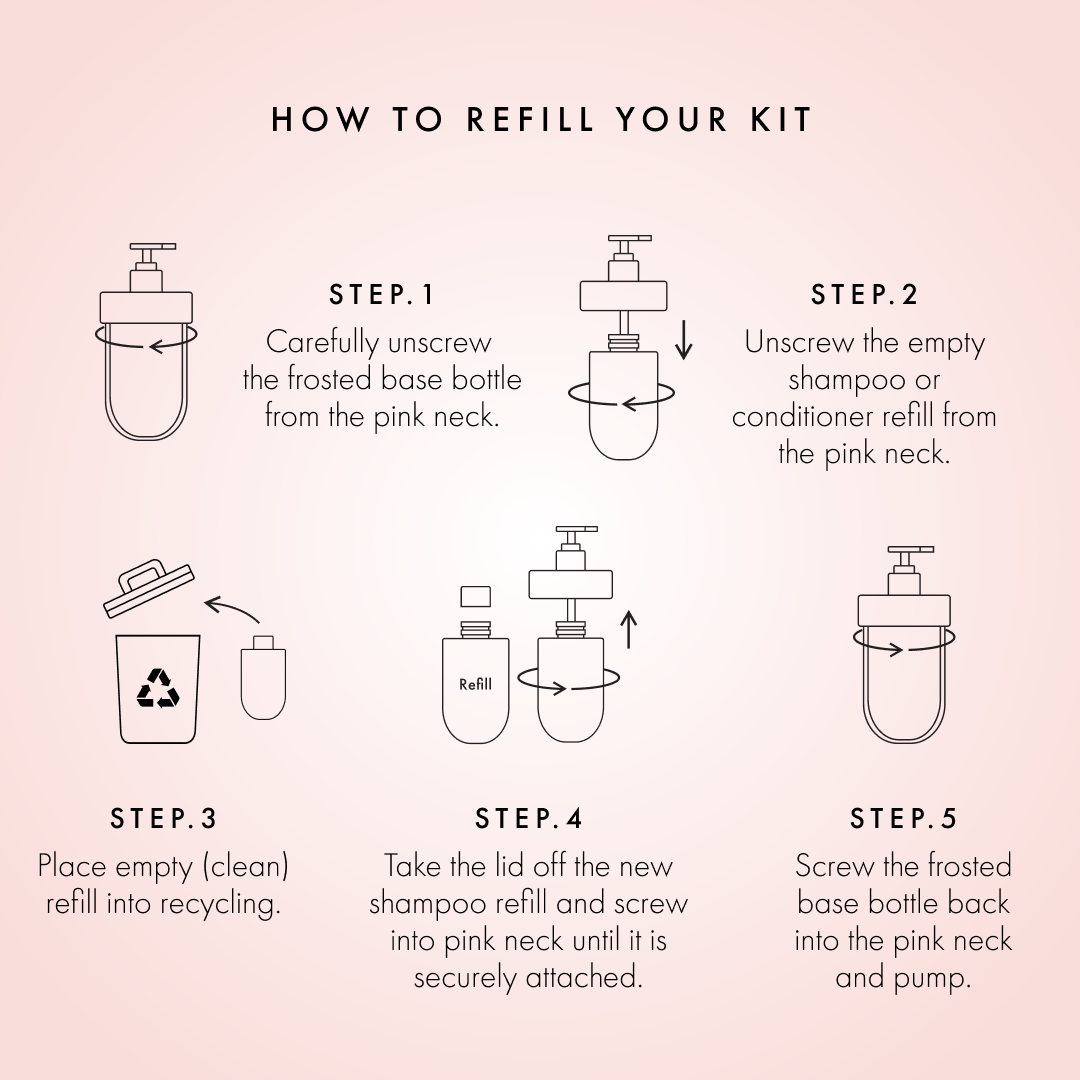 HOW TO REFILL YOUR KIT

STEP.1
Carefully unscrew the frosted base bottle from the pink neck.

STEP.2
Unscrew the empty shampoo or conditioner refill from the pink neck.

Refill

STEP.3
Place empty (clean) refill into recycling.

STEP.4
Take the lid off the new shampoo refill and screw into pink neck until it is securely attached.

STEP.5
Screw the frosted base bottle back into the pink neck and pump.